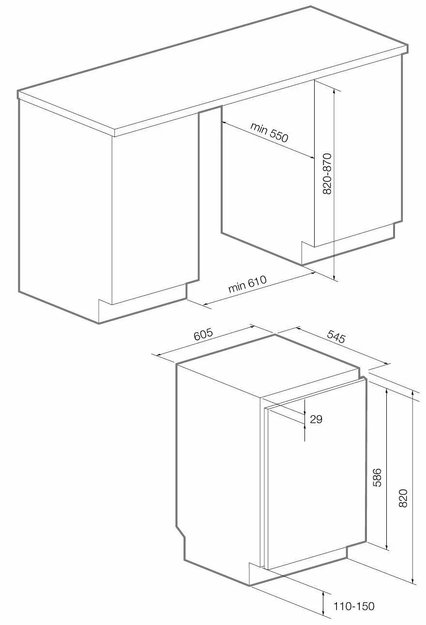 min 550
820-870
min 610
605
545
29
586
820
110-150