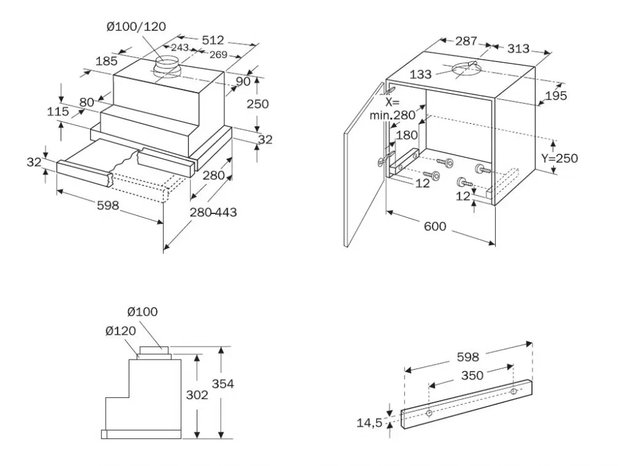 Ø100/120
512
243
269
185
90
80
250
115
32
32
280
598
280-443

287
313
133
195
X=
min.280
180
Y=250
12
12
600

Ø100
Ø120
302
354

598
350
14,5