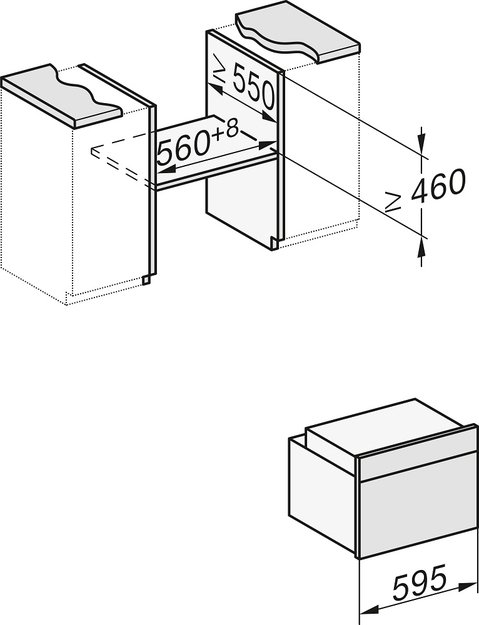 $\geq 550$

$560^{+8}$

$\geq 460$

595