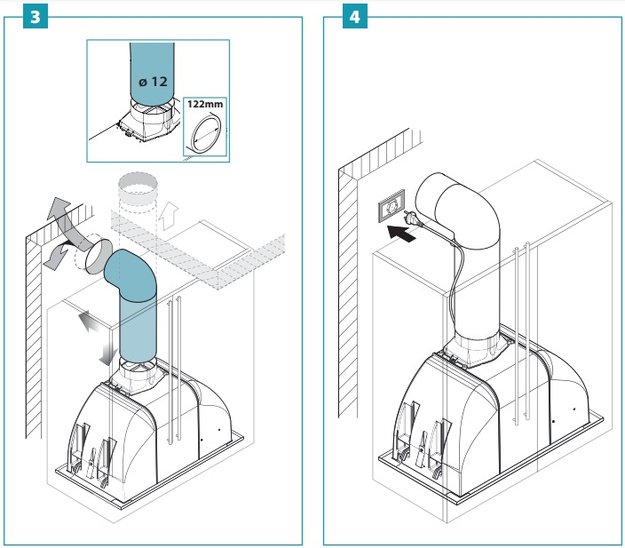 3

ø 12

122mm

4