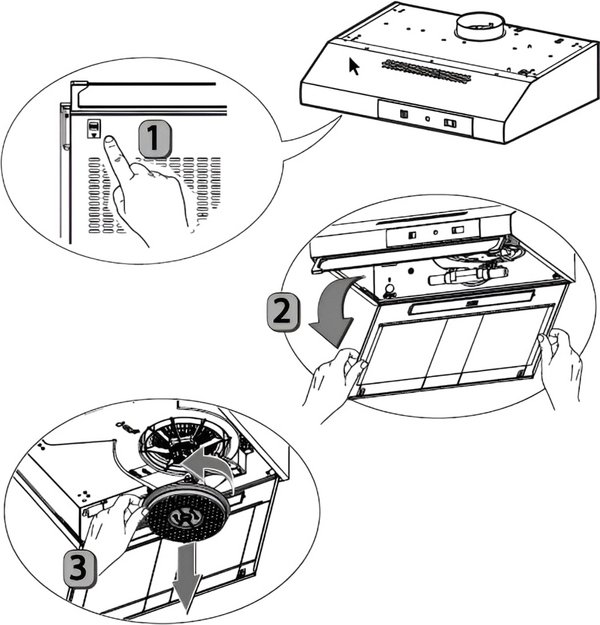 1

2

3