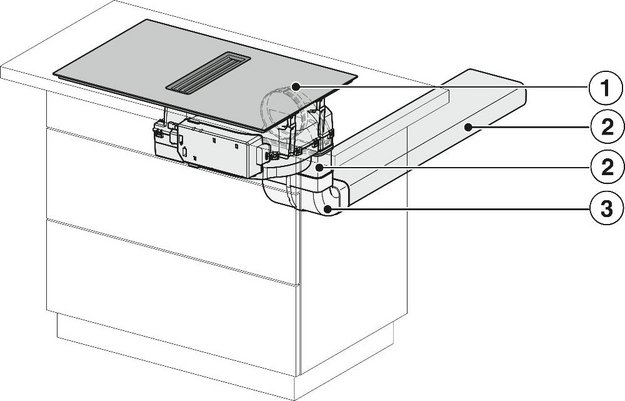 1
2
2
3