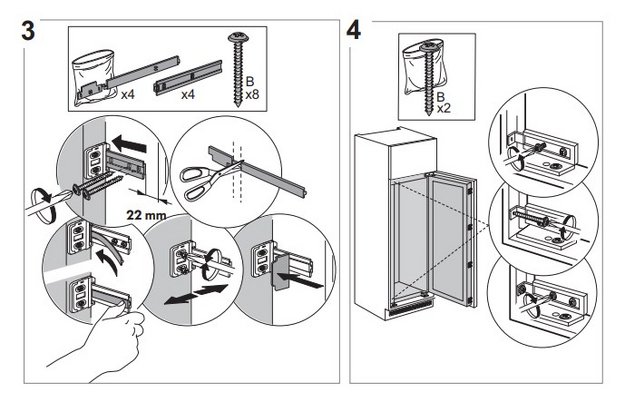 3

x4

x4

B
x8

22 mm

4

B
x2