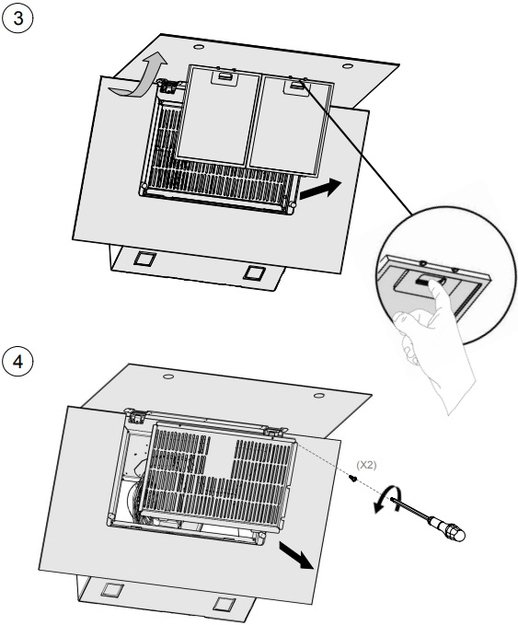 3

4

(X2)