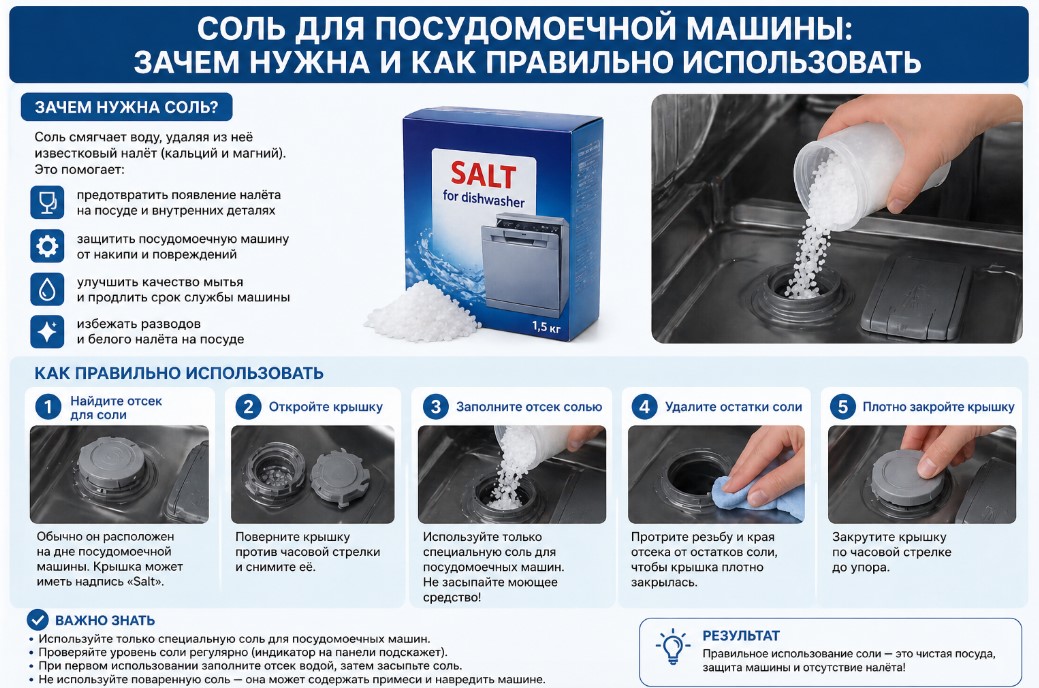 СОЛЬ ДЛЯ ПОСУДОМОЕЧНОЙ МАШИНЫ:
ЗАЧЕМ НУЖНА И КАК ПРАВИЛЬНО ИСПОЛЬЗОВАТЬ

ЗАЧЕМ НУЖНА СОЛЬ?

Соль смягчает воду, удаляя из неё известковый налёт (кальций и магний). Это помогает:

предотвратить появление налёта на посуде и внутренних деталях

защитить посудомоечную машину от накипи и повреждений

улучшить качество мытья и продлить срок службы машины

избежать разводов и белого налёта на посуде

SALT
for dishwasher
1,5 кг

КАК ПРАВИЛЬНО ИСПОЛЬЗОВАТЬ

1 Найдите отсек для соли
Обычно он расположен на дне посудомоечной машины. Крышка может иметь надпись «Salt».

2 Откройте крышку
Поверните крышку против часовой стрелки и снимите её.

3 Заполните отсек солью
Используйте только специальную соль для посудомоечных машин. Не засыпайте моющее средство!

4 Удалите остатки соли
Протрите резьбу и края отсека от остатков соли, чтобы крышка плотно закрылась.

5 Плотно закройте крышку
Закрутите крышку по часовой стрелке до упора.

ВАЖНО ЗНАТЬ
• Используйте только специальную соль для посудомоечных машин.
• Проверяйте уровень соли регулярно (индикатор на панели подскажет).
• При первом использовании заполните отсек водой, затем засыпьте соль.
• Не используйте поваренную соль — она может содержать примеси и навредить машине.

РЕЗУЛЬТАТ
Правильное использование соли — это чистая посуда, защита машины и отсутствие налёта!