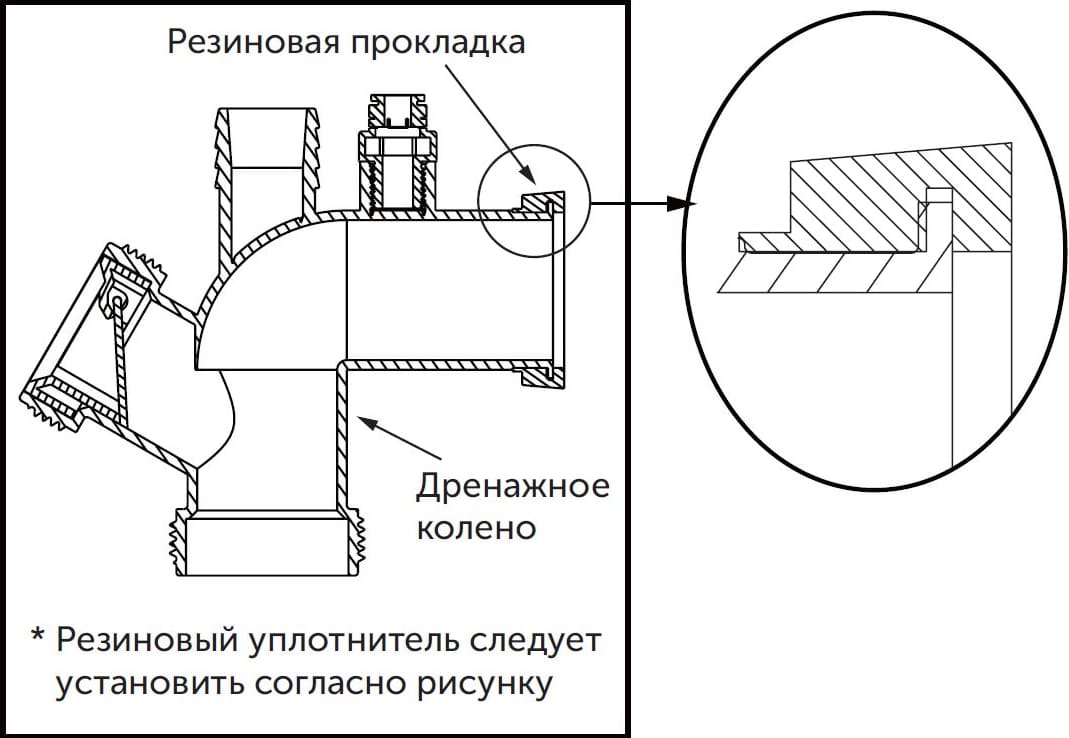 Резиновая прокладка

Дренажное колено

* Резиновый уплотнитель следует установить согласно рисунку