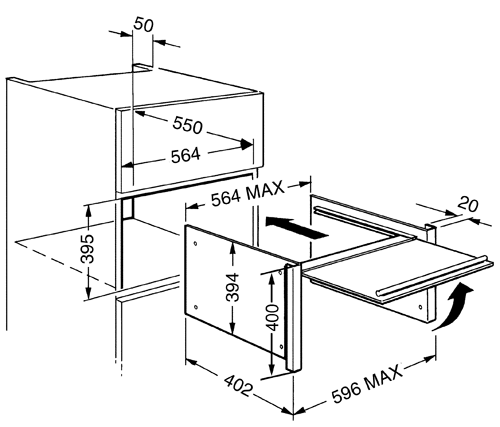 50
550
564
564 MAX
20
395
394
400
402
596 MAX