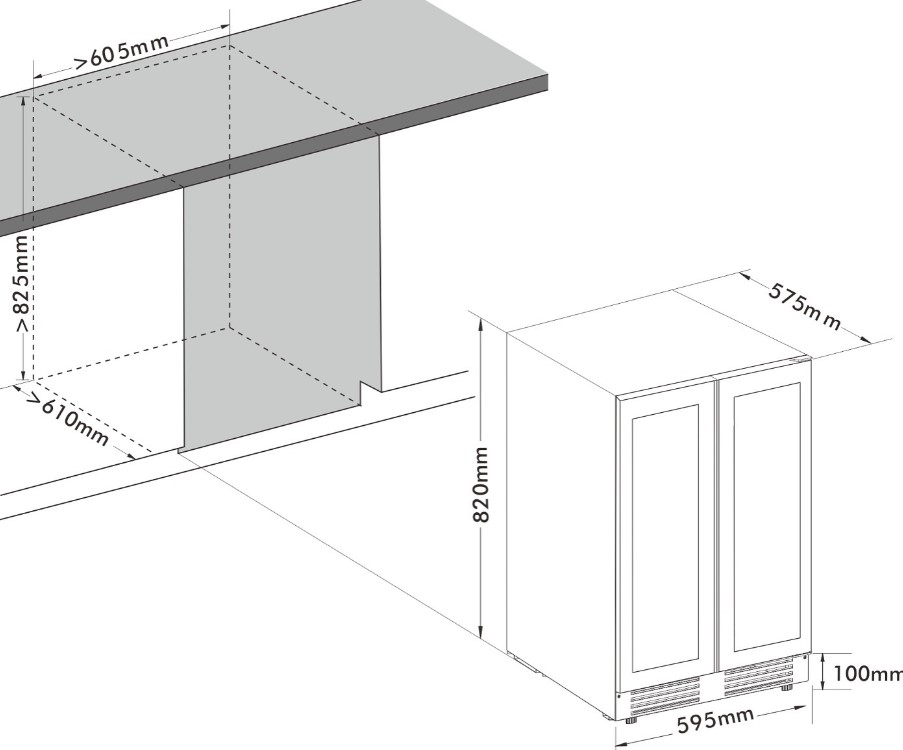 >605mm
>825mm
>610mm
575mm
820mm
100mm
595mm