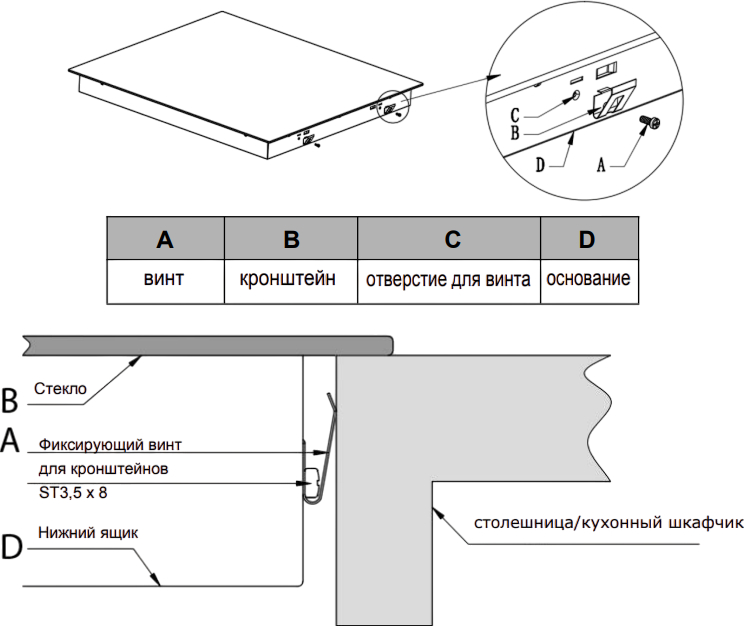 C
B
D
A

| A | B | C | D |
|---|---|---|---|
| винт | кронштейн | отверстие для винта | основание |

B Стекло
A Фиксирующий винт для кронштейнов ST3,5 x 8
D Нижний ящик
столешница/кухонный шкафчик