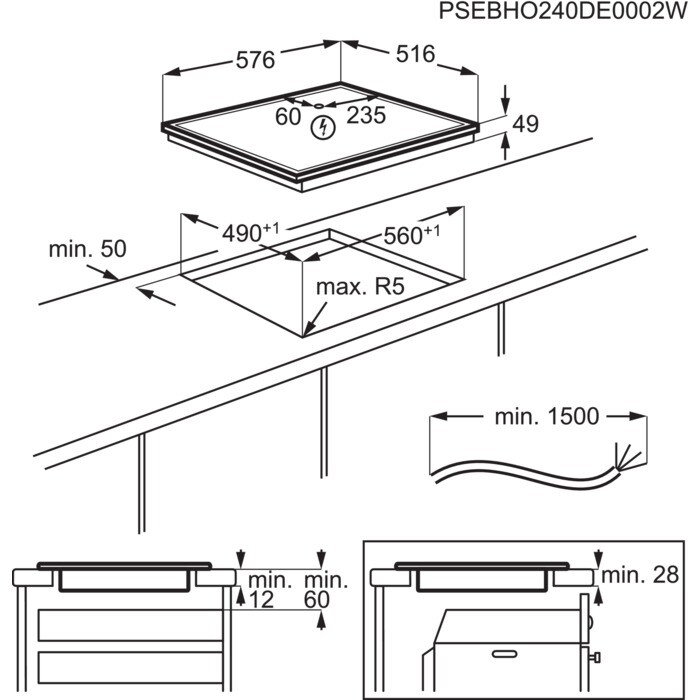 PSEBHO240DE0002W

576

516

60

235

49

$490^{+1}$

$560^{+1}$

min. 50

max. R5

min. 1500

min. 12

min. 60

min. 28