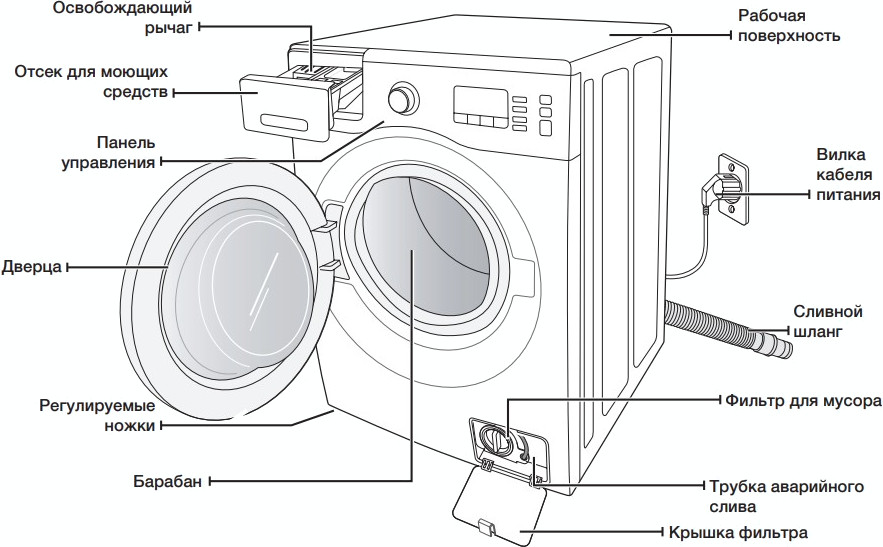 Освобождающий рычаг

Отсек для моющих средств

Панель управления

Дверца

Регулируемые ножки

Барабан

Рабочая поверхность

Вилка кабеля питания

Сливной шланг

Фильтр для мусора

Трубка аварийного слива

Крышка фильтра