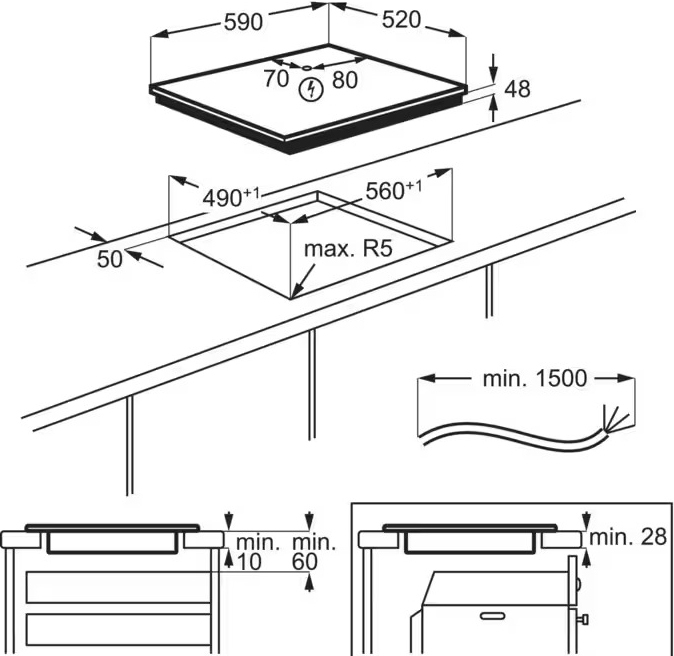 590
520
70
80
48
$490^{+1}$
$560^{+1}$
50
max. R5
min. 1500
min. 10
min. 60
min. 28