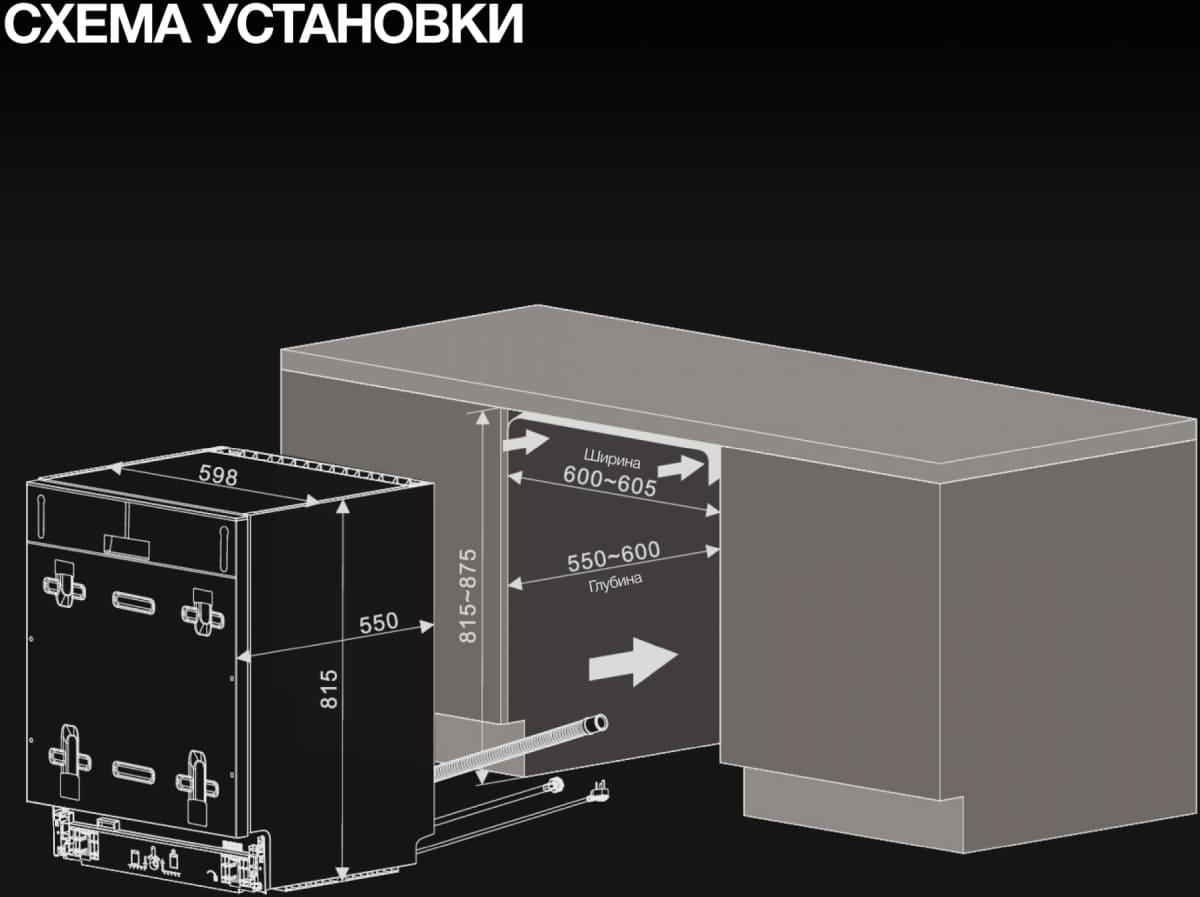 СХЕМА УСТАНОВКИ

598

550

815

815~875

Ширина
600~605

550~600
Глубина