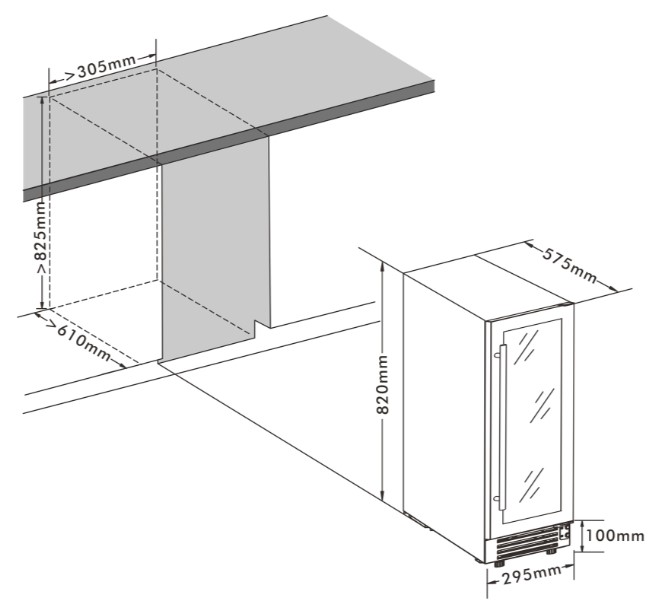 >305mm
>825mm
>610mm
575mm
820mm
100mm
295mm