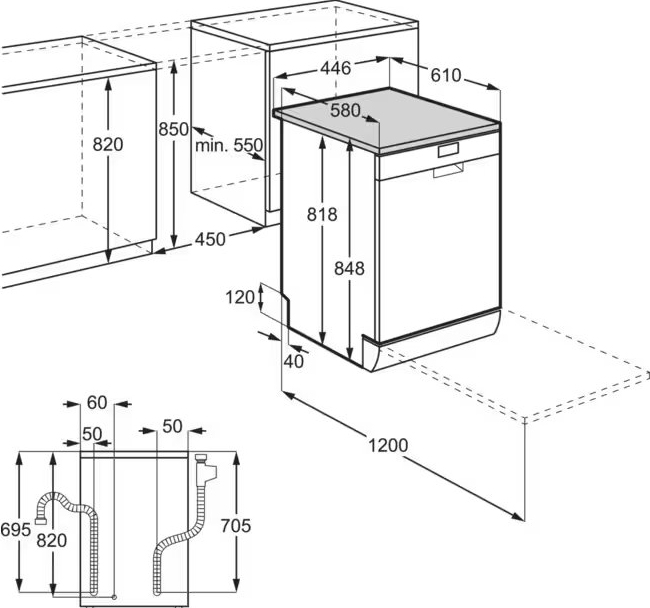 446
610
580
820
850
min. 550
818
848
450
120
40
1200
60
50
50
695
820
705