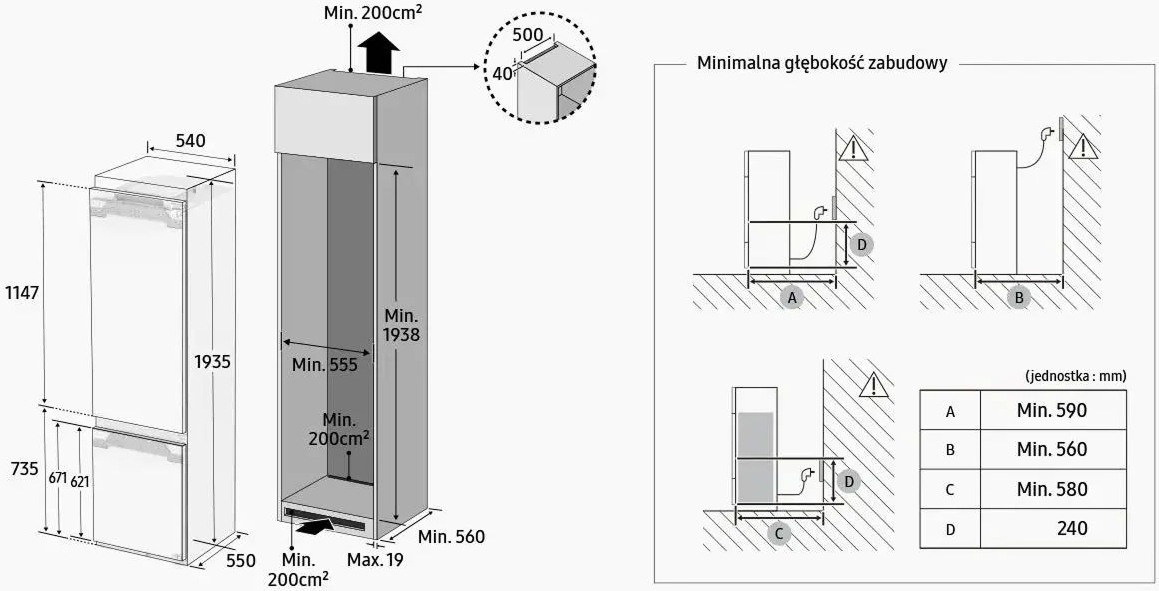 Min. 200cm²

500
40

540

1147

1935

735
671
621

550

Min. 555

Min. 1938

Min. 200cm²

Min. 200cm²

Max. 19

Min. 560

Minimalna głębokość zabudowy

D
A

B

D
C

(jednostka : mm)

| A | Min. 590 |
|---|---|
| B | Min. 560 |
| C | Min. 580 |
| D | 240 |