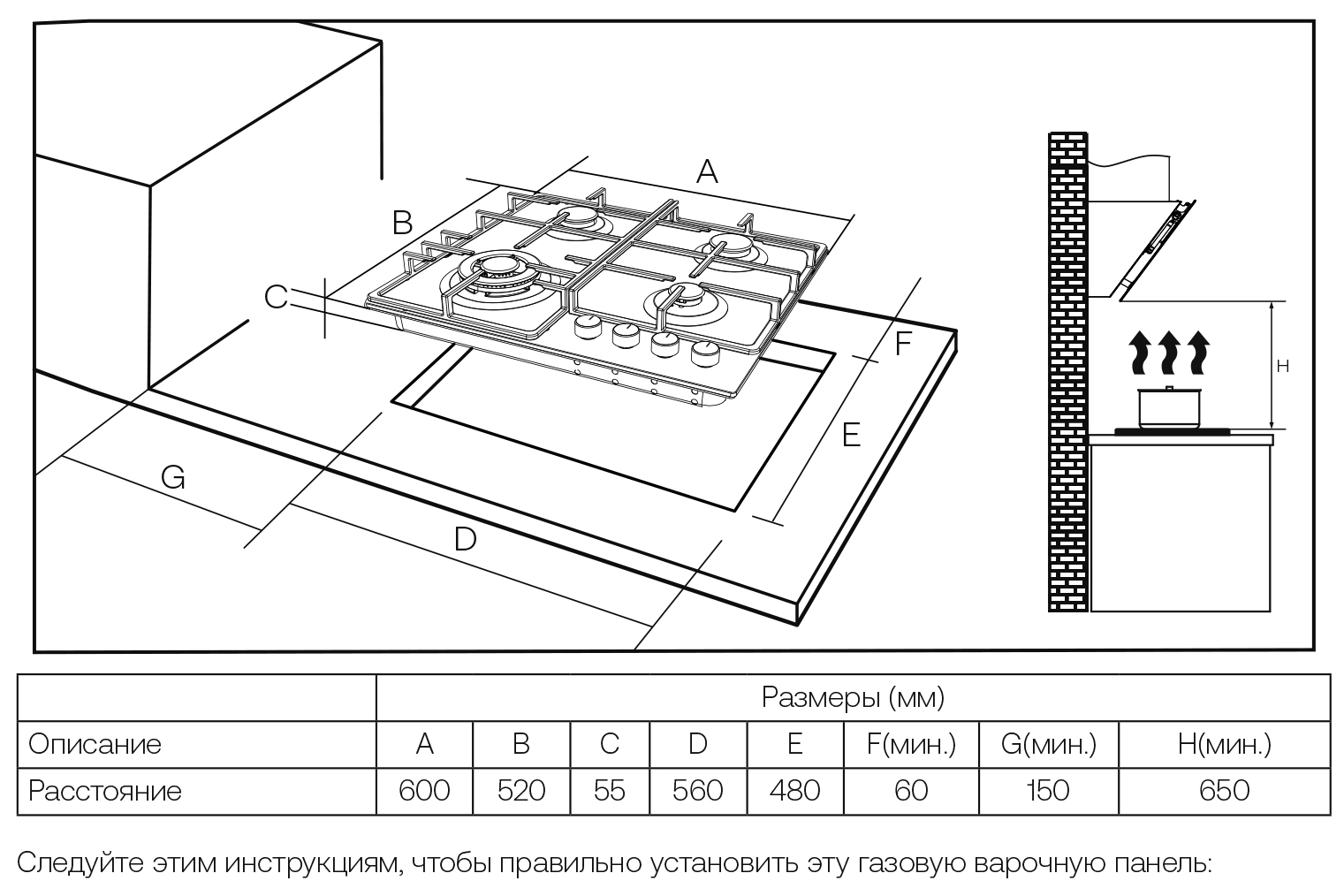 A
B
C
F
E
G
D
H

|  | Размеры (мм) | | | | | | | |
|---|---|---|---|---|---|---|---|---|
| Описание | A | B | C | D | E | F(мин.) | G(мин.) | H(мин.) |
| Расстояние | 600 | 520 | 55 | 560 | 480 | 60 | 150 | 650 |

Следуйте этим инструкциям, чтобы правильно установить эту газовую варочную панель: