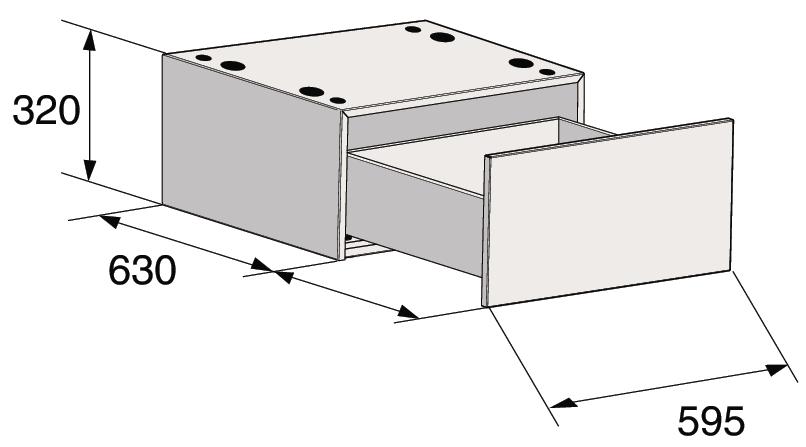 320

630

595