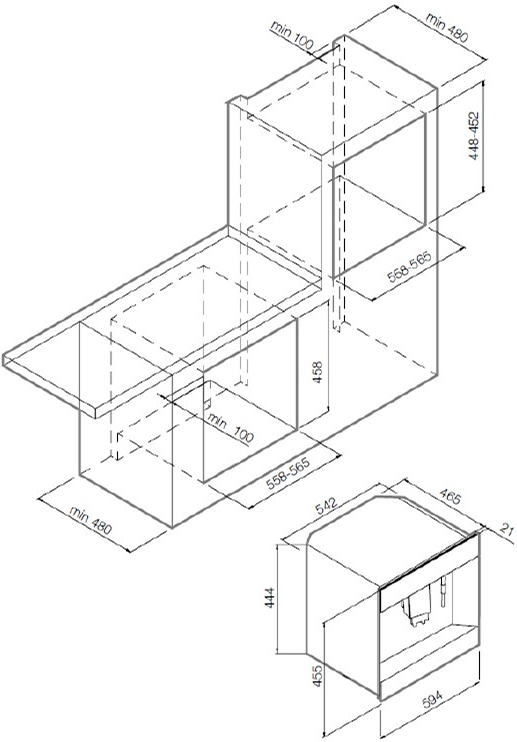 min 100
min 480
448-452
558-565
458
min 100
558-565
min 480
542
465
21
444
455
594