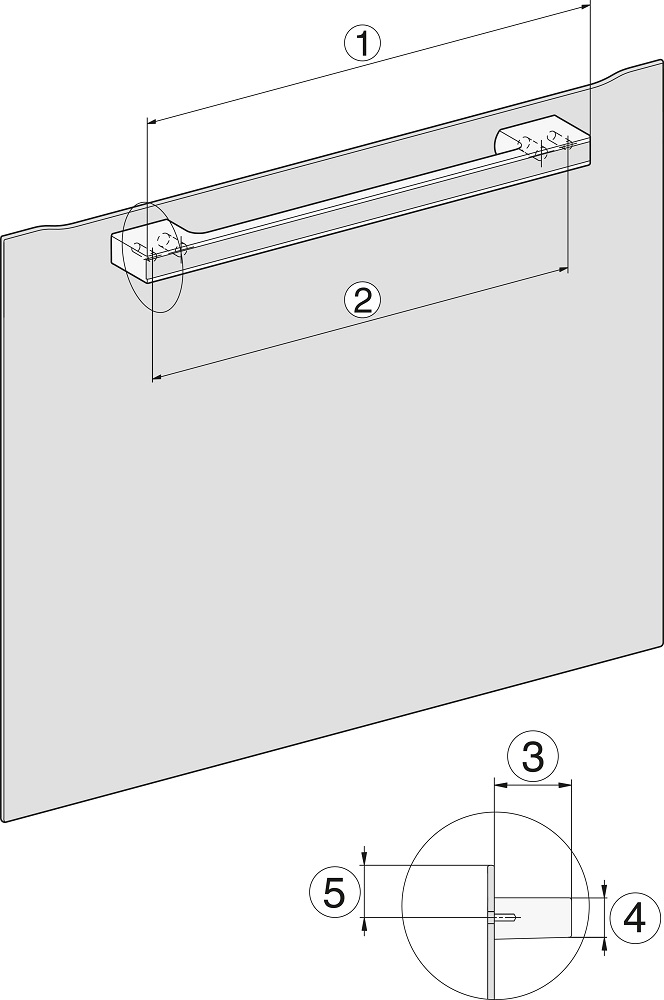 1
2
3
5
4